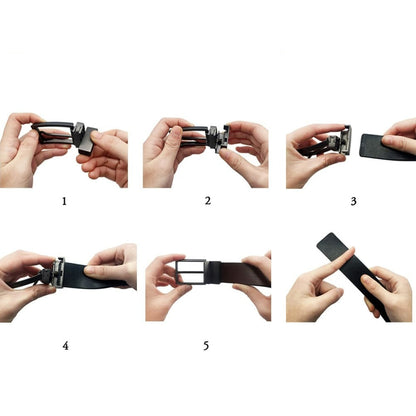 1

2

3

4

5